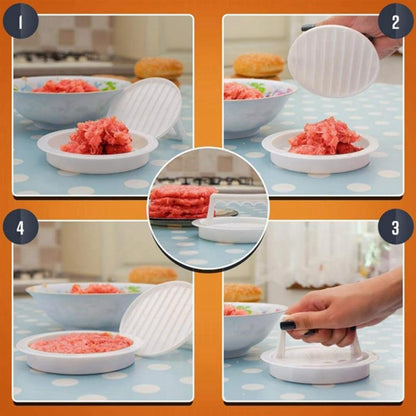 1
2
4
3